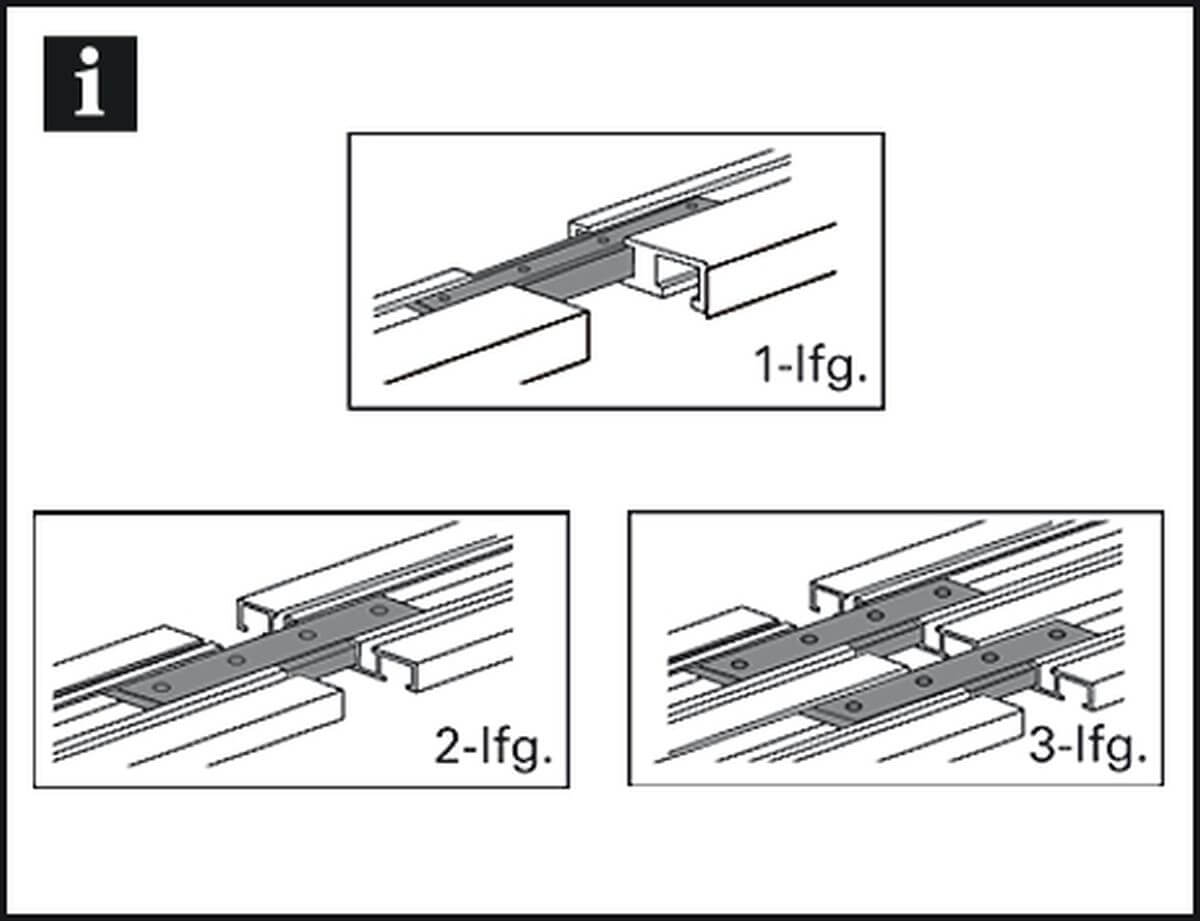 i

1-lfg.

2-lfg.

3-lfg.